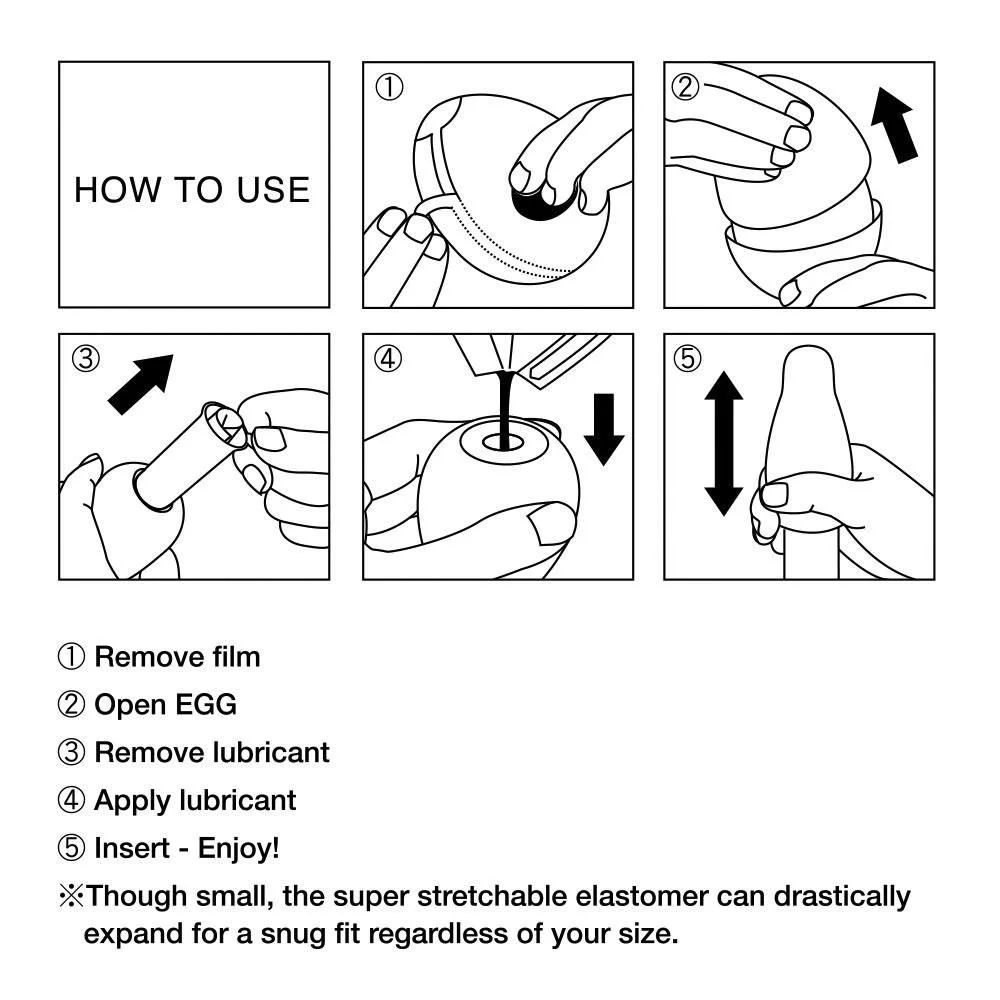 HOW TO USE

①

②

③

④

⑤

① Remove film
② Open EGG
③ Remove lubricant
④ Apply lubricant
⑤ Insert - Enjoy!
※Though small, the super stretchable elastomer can drastically expand for a snug fit regardless of your size.